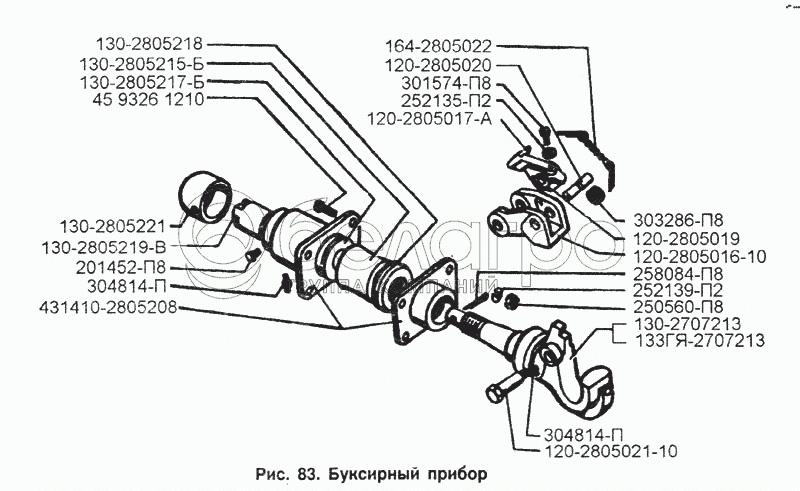 130-2805218
130-2805215-Б
130-2805217-Б
45 9326 1210
130-2805221
130-2805219-В
201452-П8
304814-П
431410-2805208
164-2805022
120-2805020
301574-П8
252135-П2
120-2805017-А
303286-П8
120-2805019
120-2805016-10
258084-П8
252139-П2
250560-П8
130-2707213
133ГЯ-2707213
304814-П
120-2805021-10
белагро
ГРУППА КОМПАНИЙ
Рис. 83. Буксирный прибор